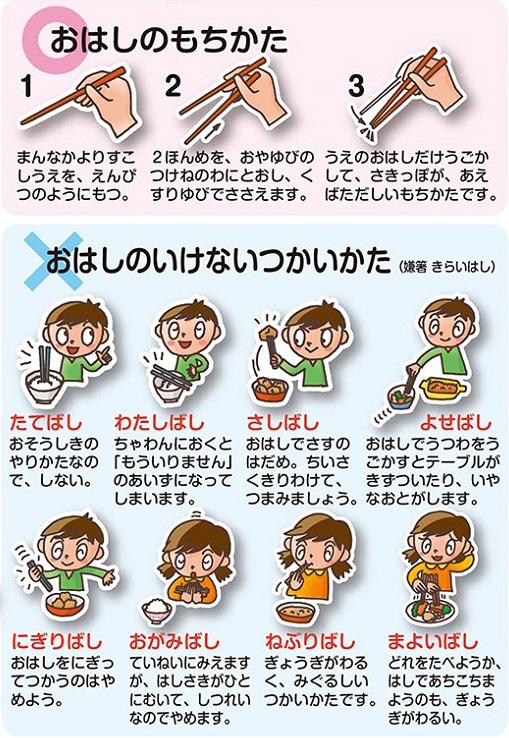 おはしのもちかた

1
まんなかよりすこしうえを、えんぴつのようにもつ。

2
2ほんめを、おやゆびのつけねのわにとおし、くすりゆびでささえます。

3
うえのおはしだけうごかして、さきっぽが、あえばただしいもちかたです。

おはしのいけないつかいかた（嫌箸 きらいはし）

たてばし
おそうしきのやりかたなので、しない。

わたしばし
ちゃわんにおくと「もういりません」のあいずになってしまいます。

さしばし
おはしでさすのはだめ。ちいさくきりわけて、つまみましょう。

よせばし
おはしでうつわをうごかすとテーブルがきずついたり、いやなおとがします。

にぎりばし
おはしをにぎってつかうのはやめよう。

おがみばし
ていねいにみえますが、はしさきがひとにむいて、しつれいなのでやめます。

ねぶりばし
ぎょうぎがわるく、みぐるしいつかいかたです。

まよいばし
どれをたべようか、はしであちこちまようのも、ぎょうぎがわるい。